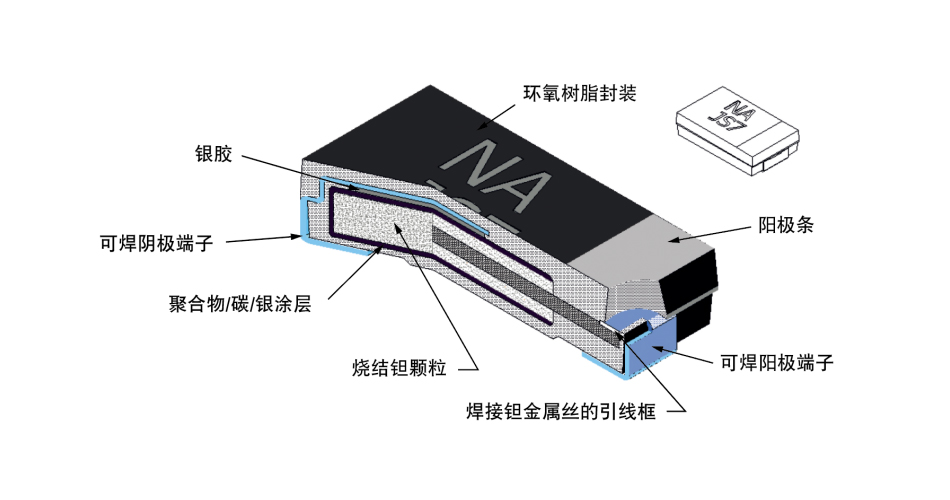 环氧树脂封装

NA
J57

银胶

NA

阳极条

可焊阴极端子

聚合物/碳/银涂层

烧结钽颗粒

可焊阳极端子

焊接钽金属丝的引线框